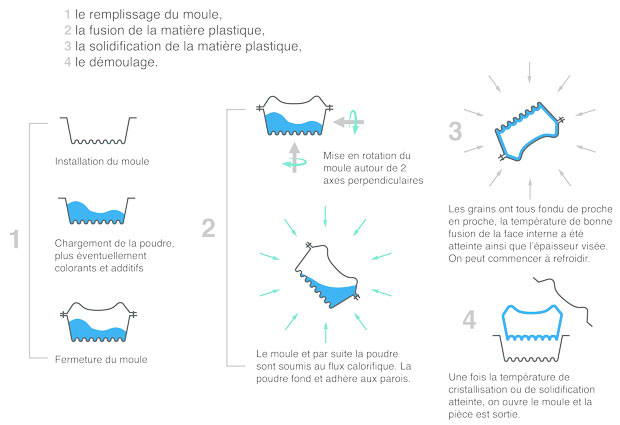 1 le remplissage du moule,
2 la fusion de la matière plastique,
3 la solidification de la matière plastique,
4 le démoulage.

1

Installation du moule

Chargement de la poudre, plus éventuellement colorants et additifs

Fermeture du moule

2

Mise en rotation du moule autour de 2 axes perpendiculaires

Le moule et par suite la poudre sont soumis au flux calorifique. La poudre fond et adhère aux parois.

3

Les grains ont tous fondu de proche en proche, la température de bonne fusion de la face interne a été atteinte ainsi que l'épaisseur visée. On peut commencer à refroidir.

4

Une fois la température de cristallisation ou de solidification atteinte, on ouvre le moule et la pièce est sortie.