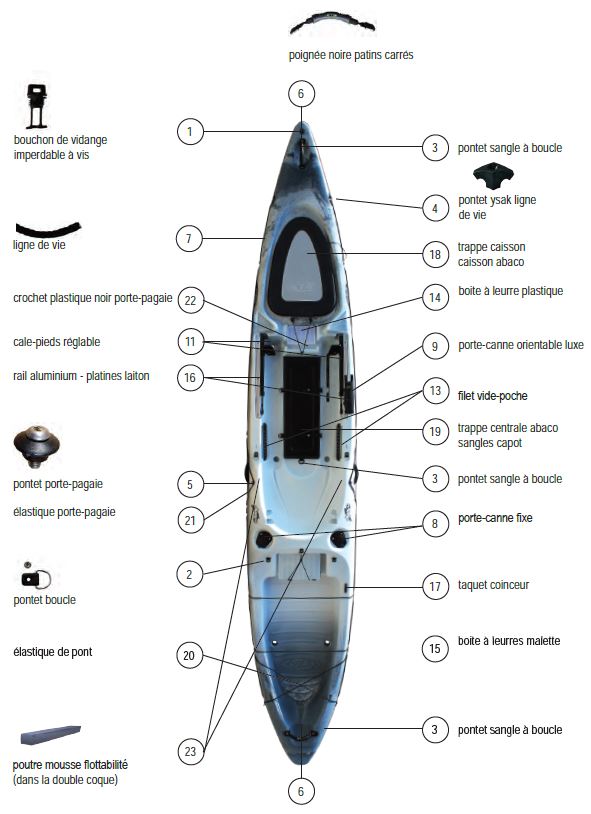 poignée noire patins carrés

6

bouchon de vidange imperdable à vis

1

3 pontet sangle à boucle

4 pontet ysak ligne de vie

ligne de vie

7

18 trappe caisson caisson abaco

crochet plastique noir porte-pagaie

22

14 boite à leurre plastique

cale-pieds réglable

11

9 porte-canne orientable luxe

rail aluminium - platines laiton

16

13 filet vide-poche

19 trappe centrale abaco sangles capot

pontet porte-pagaie

5

3 pontet sangle à boucle

élastique porte-pagaie

21

8 porte-canne fixe

2

pontet boucle

17 taquet coinceur

élastique de pont

20

15 boite à leurres malette

3 pontet sangle à boucle

poutre mousse flottabilité (dans la double coque)

23

6