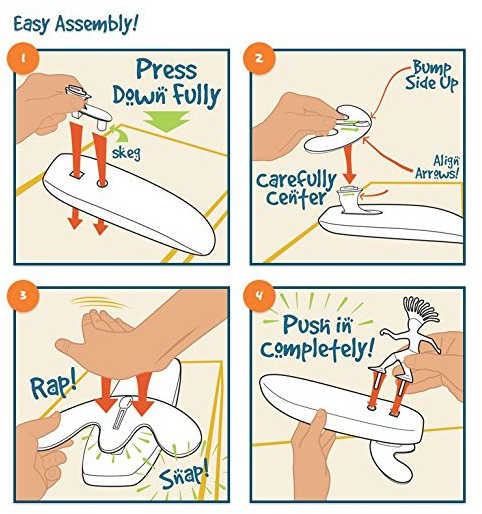 Easy Assembly!

1

Press Down Fully

skeg

2

Bump Side Up

Align Arrows!

Carefully Center

3

Rap!

Snap!

4

Push in Completely!